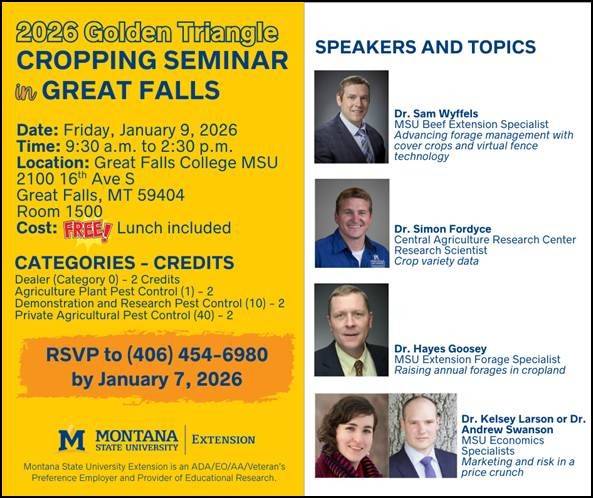 2026 Golden Triangle
CROPPING SEMINAR
in GREAT FALLS

Date: Friday, January 9, 2026
Time: 9:30 a.m. to 2:30 p.m.
Location: Great Falls College MSU
2100 16th Ave S
Great Falls, MT 59404
Room 1500
Cost: FREE! Lunch included

CATEGORIES - CREDITS
Dealer (Category 0) - 2 Credits
Agriculture Plant Pest Control (1) - 2
Demonstration and Research Pest Control (10) - 2
Private Agricultural Pest Control (40) - 2

RSVP to (406) 454-6980
by January 7, 2026

M MONTANA STATE UNIVERSITY | EXTENSION

Montana State University Extension is an ADA/EO/AA/Veteran's Preference Employer and Provider of Educational Research.

SPEAKERS AND TOPICS

Dr. Sam Wyffels
MSU Beef Extension Specialist
Advancing forage management with cover crops and virtual fence technology

Dr. Simon Fordyce
Central Agriculture Research Center Research Scientist
Crop variety data

Dr. Hayes Goosey
MSU Extension Forage Specialist
Raising annual forages in cropland

Dr. Kelsey Larson or Dr. Andrew Swanson
MSU Economics Specialists
Marketing and risk in a price crunch